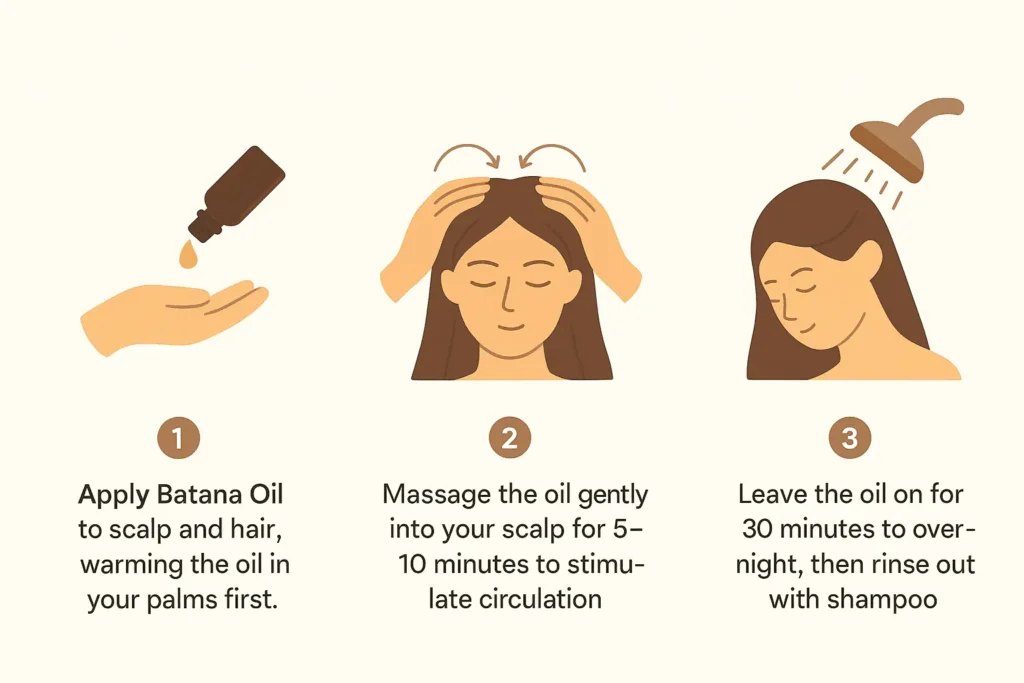 1

Apply Batana Oil to scalp and hair, warming the oil in your palms first.

2

Massage the oil gently into your scalp for 5–10 minutes to stimulate circulation

3

Leave the oil on for 30 minutes to overnight, then rinse out with shampoo